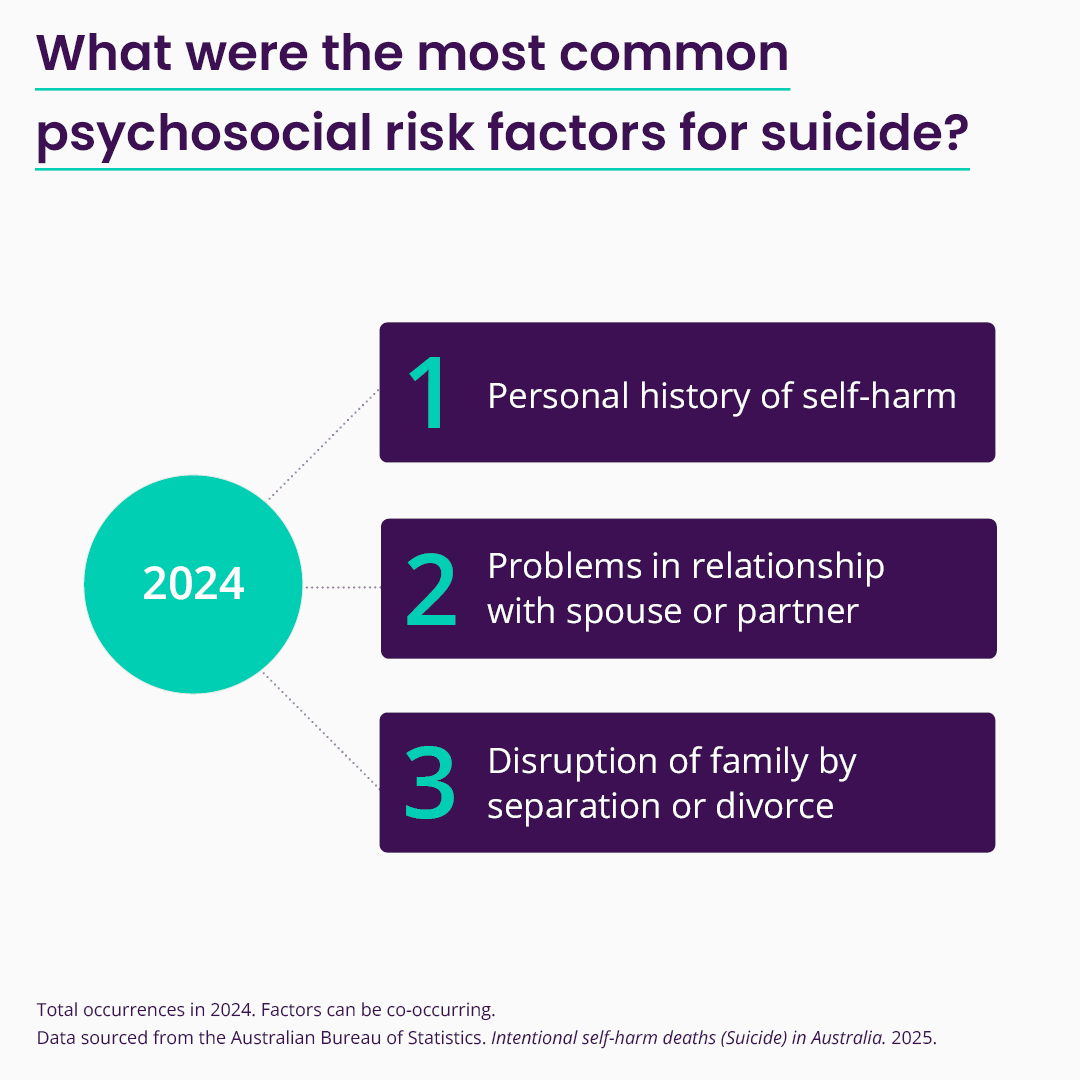 What were the most common psychosocial risk factors for suicide?

2024

1 Personal history of self-harm

2 Problems in relationship with spouse or partner

3 Disruption of family by separation or divorce

Total occurrences in 2024. Factors can be co-occurring.
Data sourced from the Australian Bureau of Statistics. Intentional self-harm deaths (Suicide) in Australia. 2025.