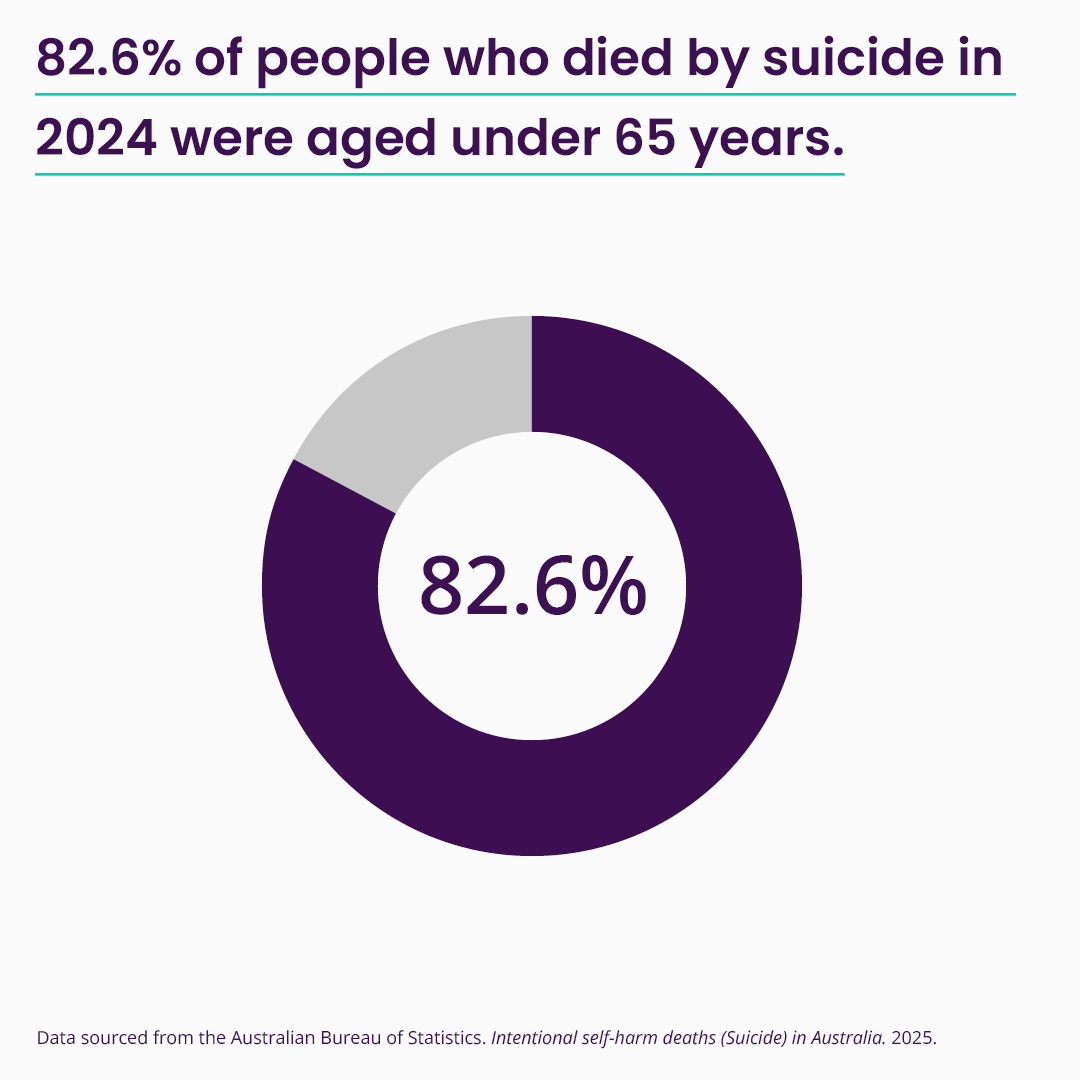 82.6% of people who died by suicide in 2024 were aged under 65 years.

82.6%

Data sourced from the Australian Bureau of Statistics. Intentional self-harm deaths (Suicide) in Australia. 2025.