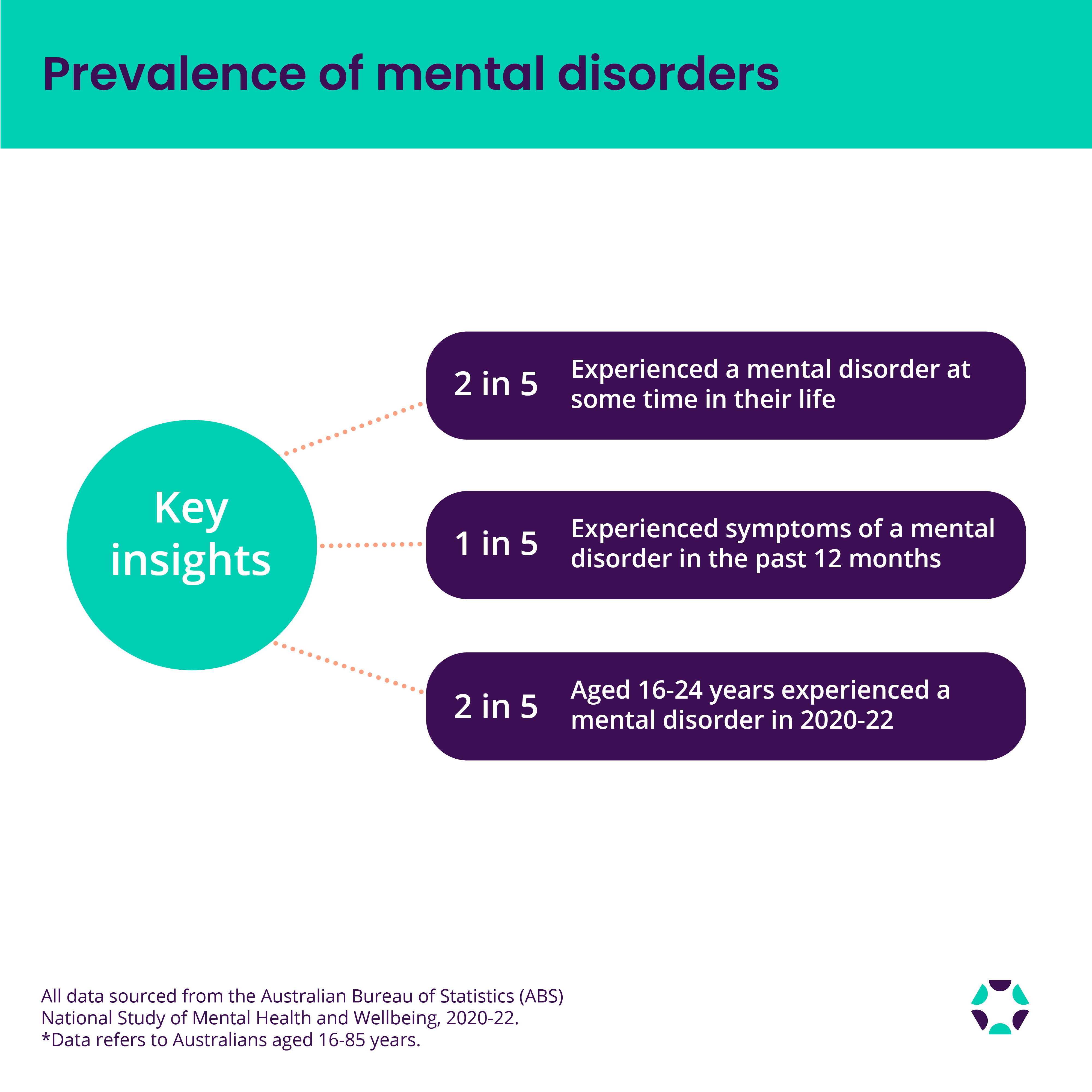 Prevalence of mental disorders

Key insights

2 in 5 Experienced a mental disorder at some time in their life

1 in 5 Experienced symptoms of a mental disorder in the past 12 months

2 in 5 Aged 16-24 years experienced a mental disorder in 2020-22

All data sourced from the Australian Bureau of Statistics (ABS) National Study of Mental Health and Wellbeing, 2020-22.
*Data refers to Australians aged 16-85 years.